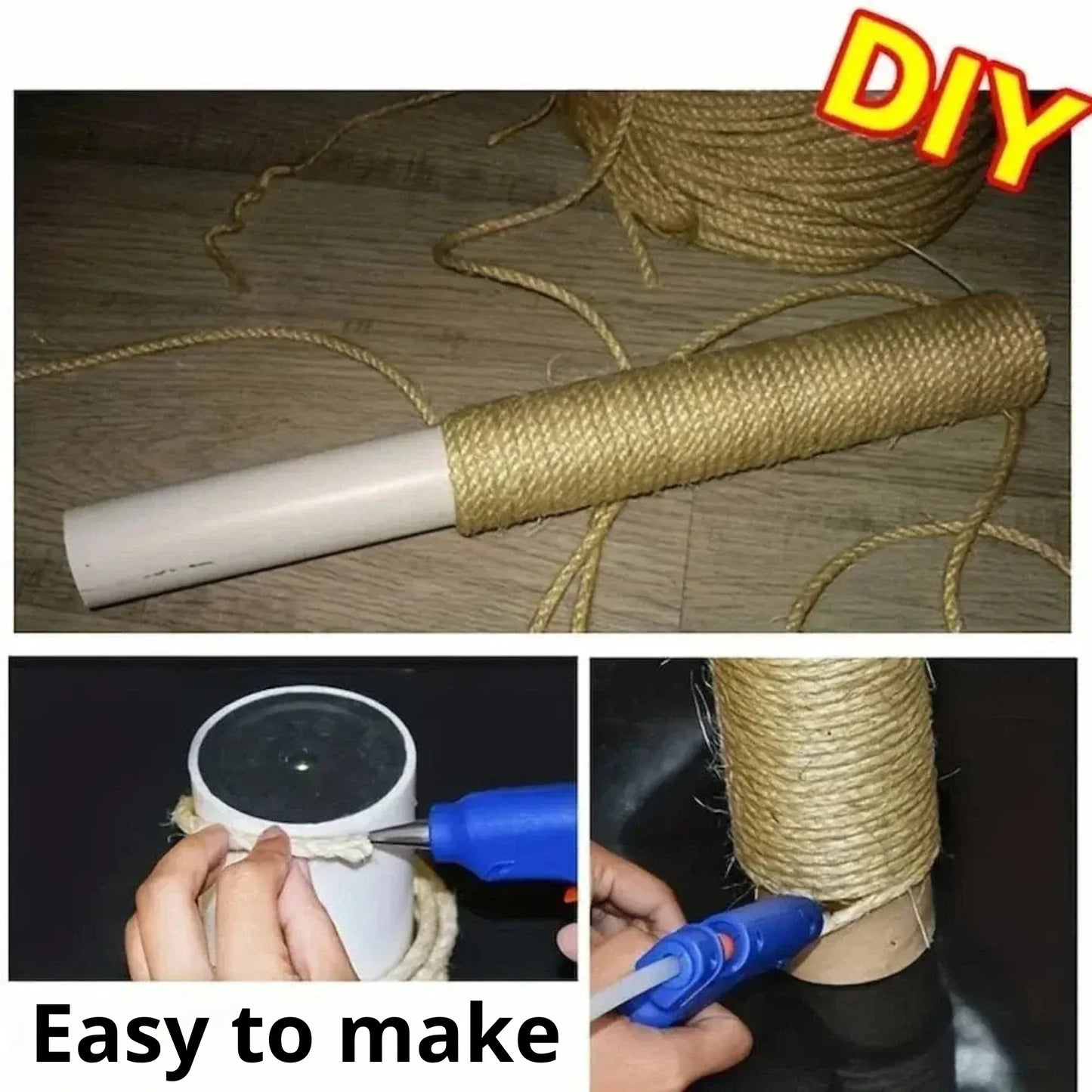 DIY

Easy to make