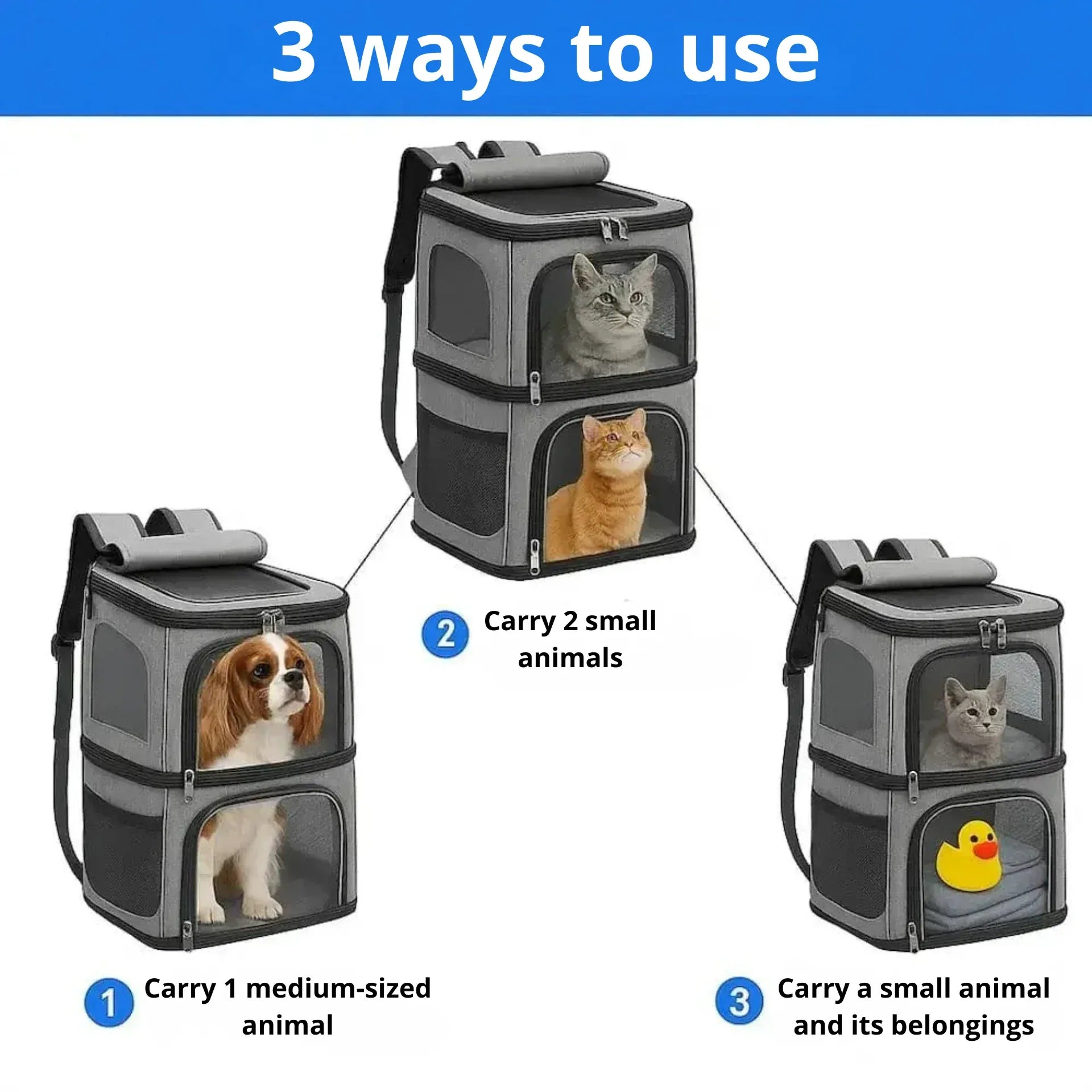 3 ways to use

2 Carry 2 small animals

1 Carry 1 medium-sized animal

3 Carry a small animal and its belongings