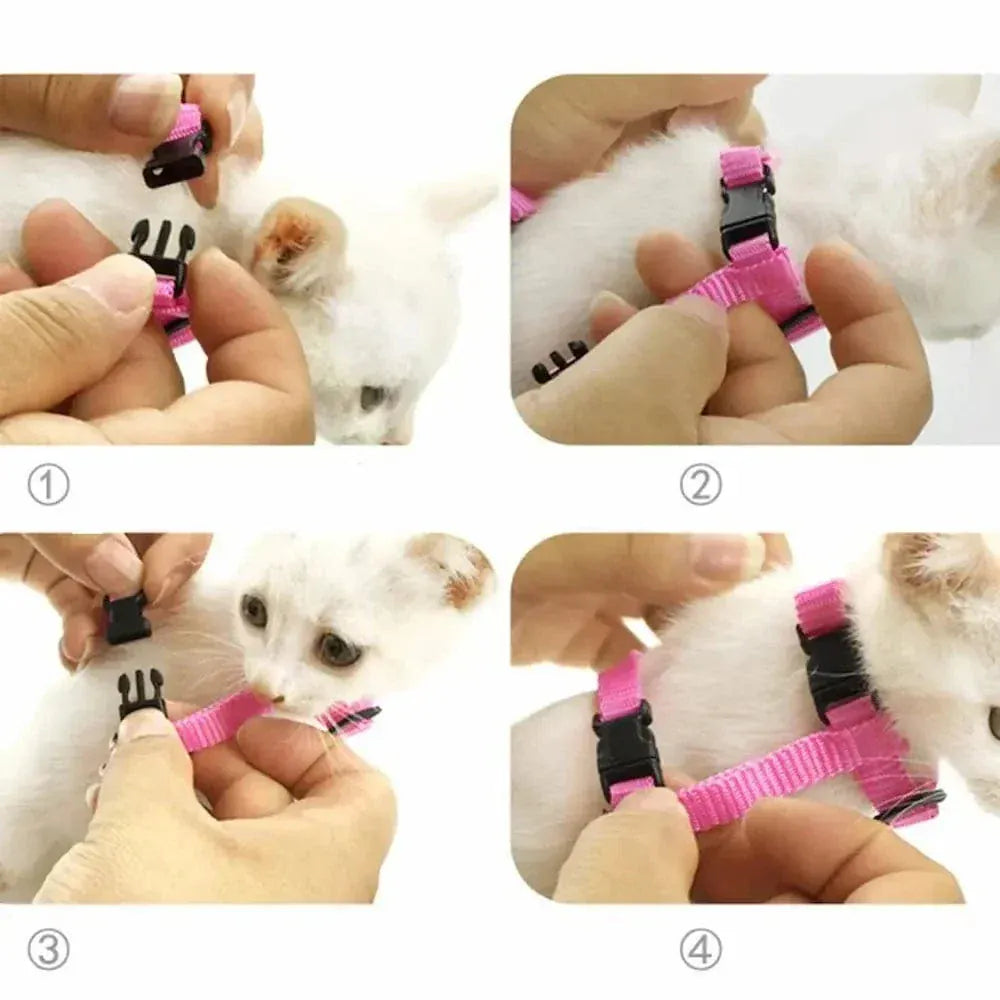 ①

②

③

④