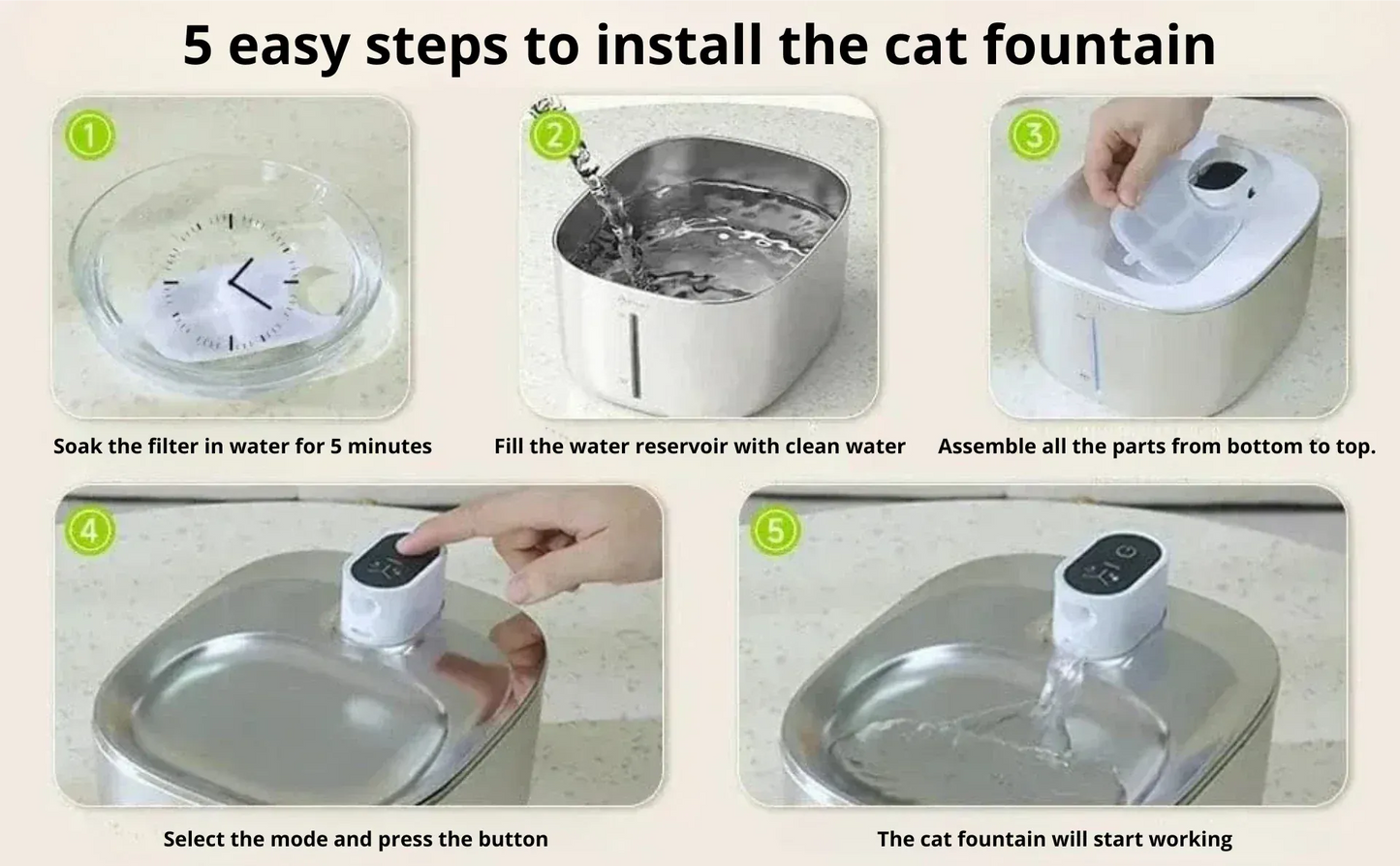 5 easy steps to install the cat fountain

1

Soak the filter in water for 5 minutes

2

Fill the water reservoir with clean water

3

Assemble all the parts from bottom to top.

4

Select the mode and press the button

5

The cat fountain will start working